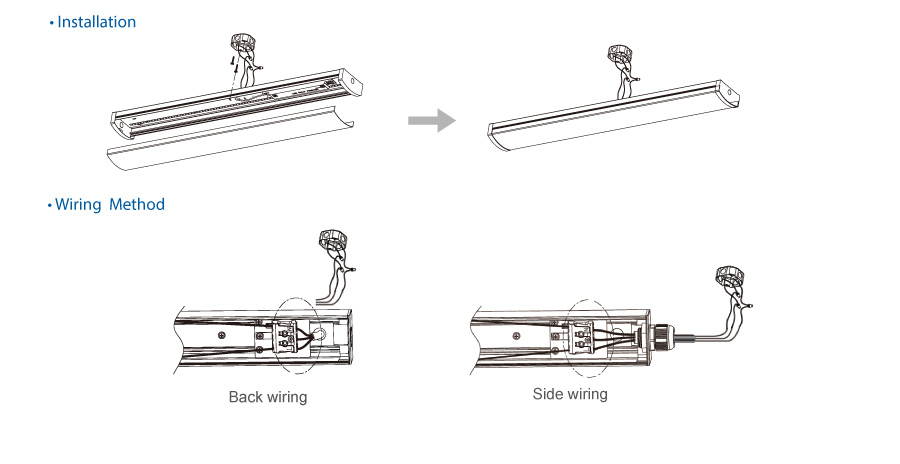 • Installation

• Wiring Method

Back wiring

Side wiring